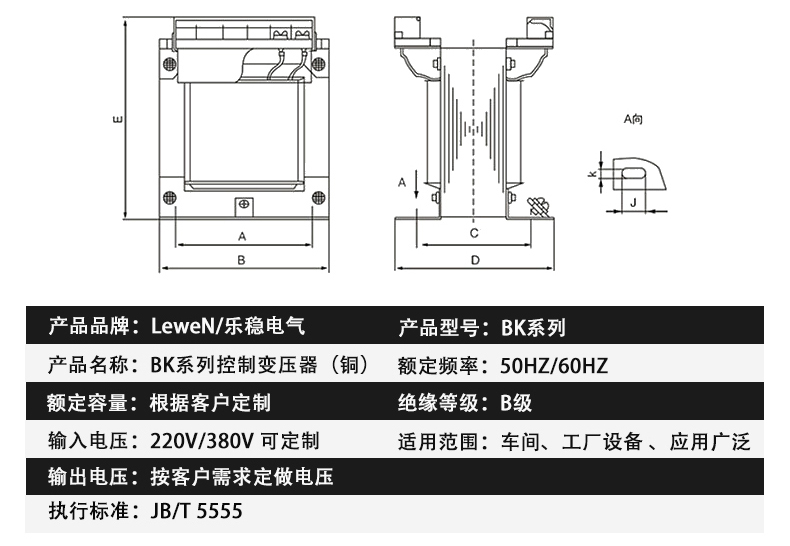 E

A

B

A

C

D

A向

k

J

| 产品品牌：LeweN/乐稳电气 | 产品型号：BK系列 |
|---|---|
| 产品名称：BK系列控制变压器（铜） | 额定频率：50HZ/60HZ |
| 额定容量：根据客户定制 | 绝缘等级：B级 |
| 输入电压：220V/380V 可定制 | 适用范围：车间、工厂设备 、应用广泛 |
| 输出电压：按客户需求定做电压 | |
| 执行标准：JB/T 5555 | |